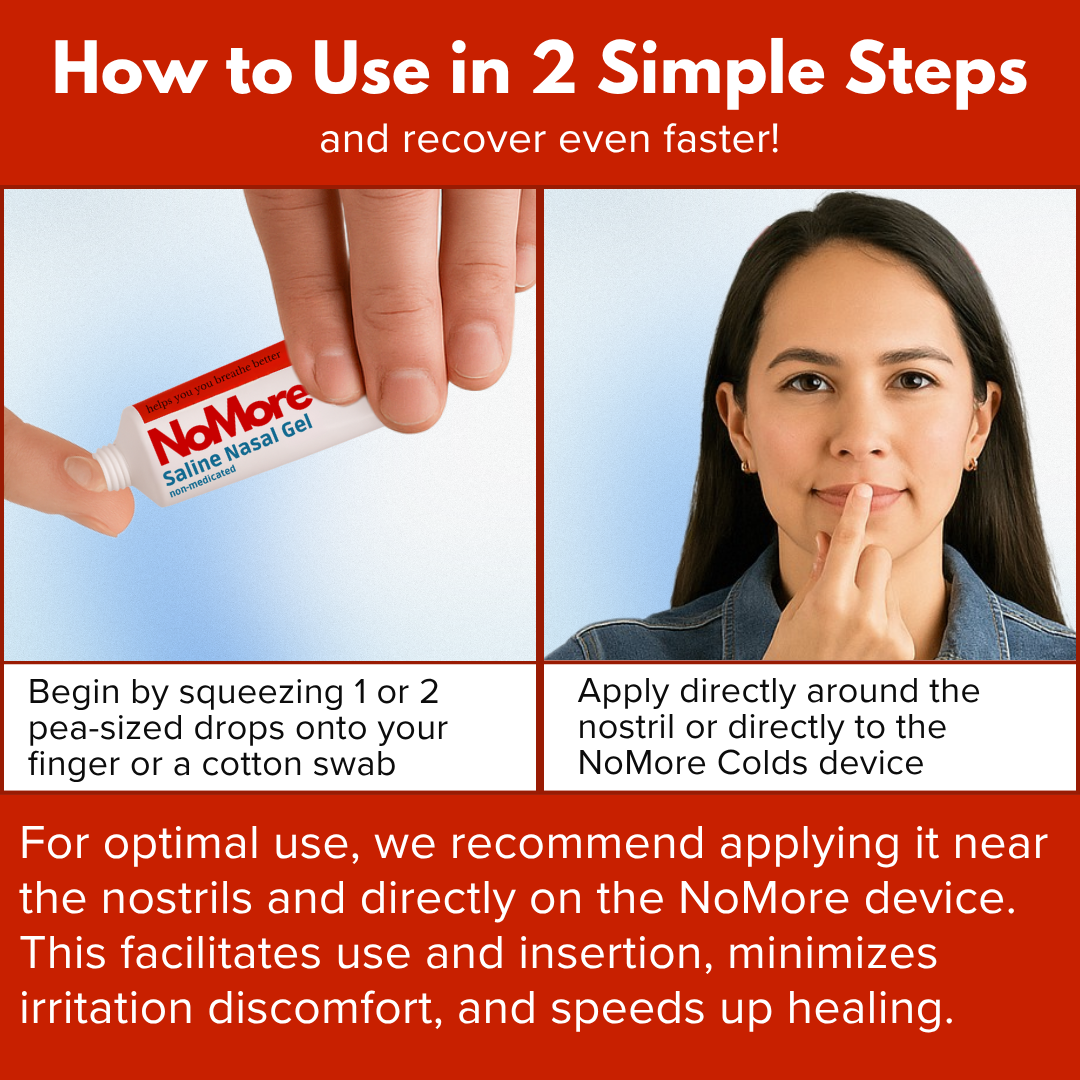 How to Use in 2 Simple Steps

and recover even faster!

helps you you breathe better
NoMore
Saline Nasal Gel
non-medicated

Begin by squeezing 1 or 2 pea-sized drops onto your finger or a cotton swab

Apply directly around the nostril or directly to the NoMore Colds device

For optimal use, we recommend applying it near the nostrils and directly on the NoMore device. This facilitates use and insertion, minimizes irritation discomfort, and speeds up healing.