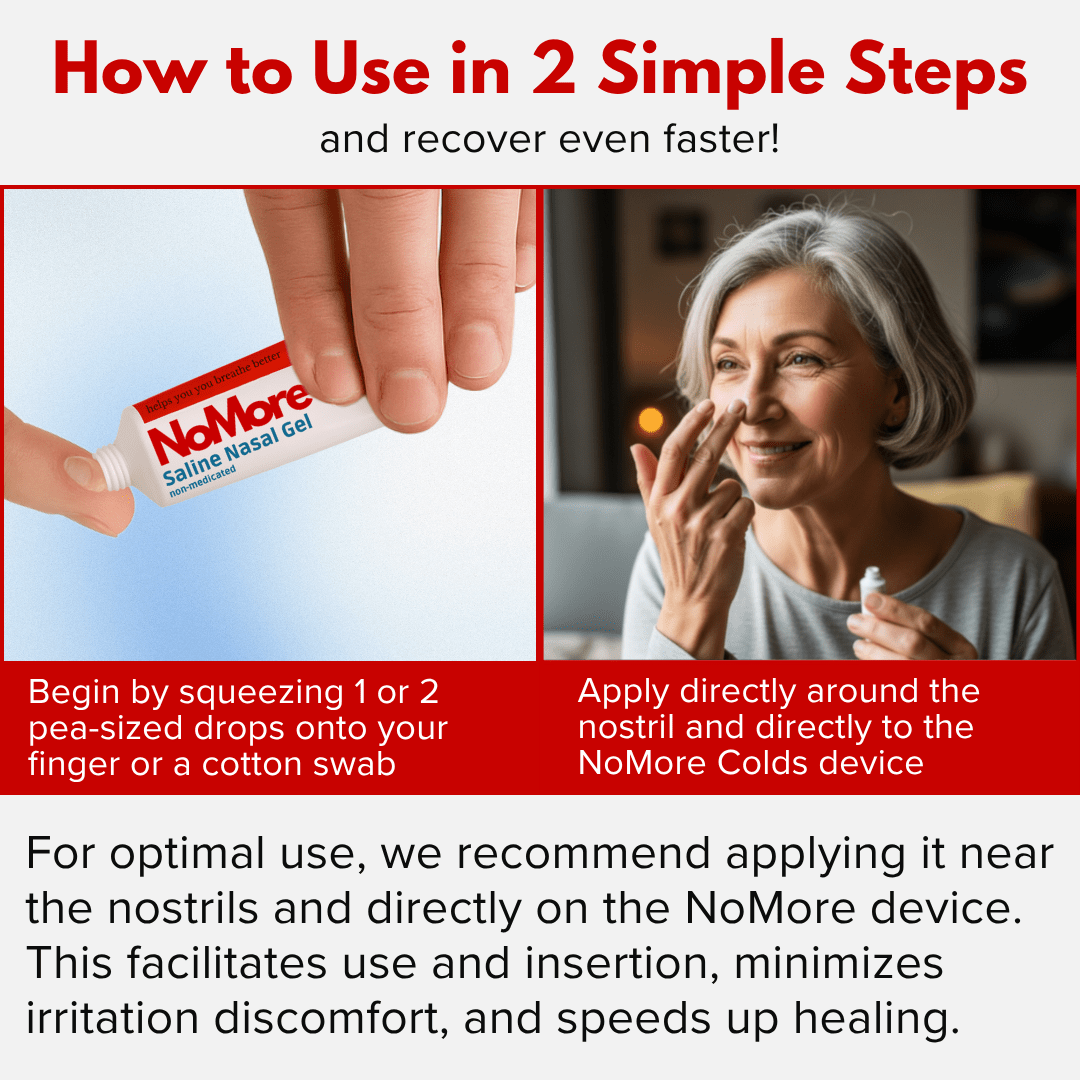 How to Use in 2 Simple Steps

and recover even faster!

helps you you breathe better

NoMore

Saline Nasal Gel

non-medicated

Begin by squeezing 1 or 2 pea-sized drops onto your finger or a cotton swab

Apply directly around the nostril and directly to the NoMore Colds device

For optimal use, we recommend applying it near the nostrils and directly on the NoMore device. This facilitates use and insertion, minimizes irritation discomfort, and speeds up healing.