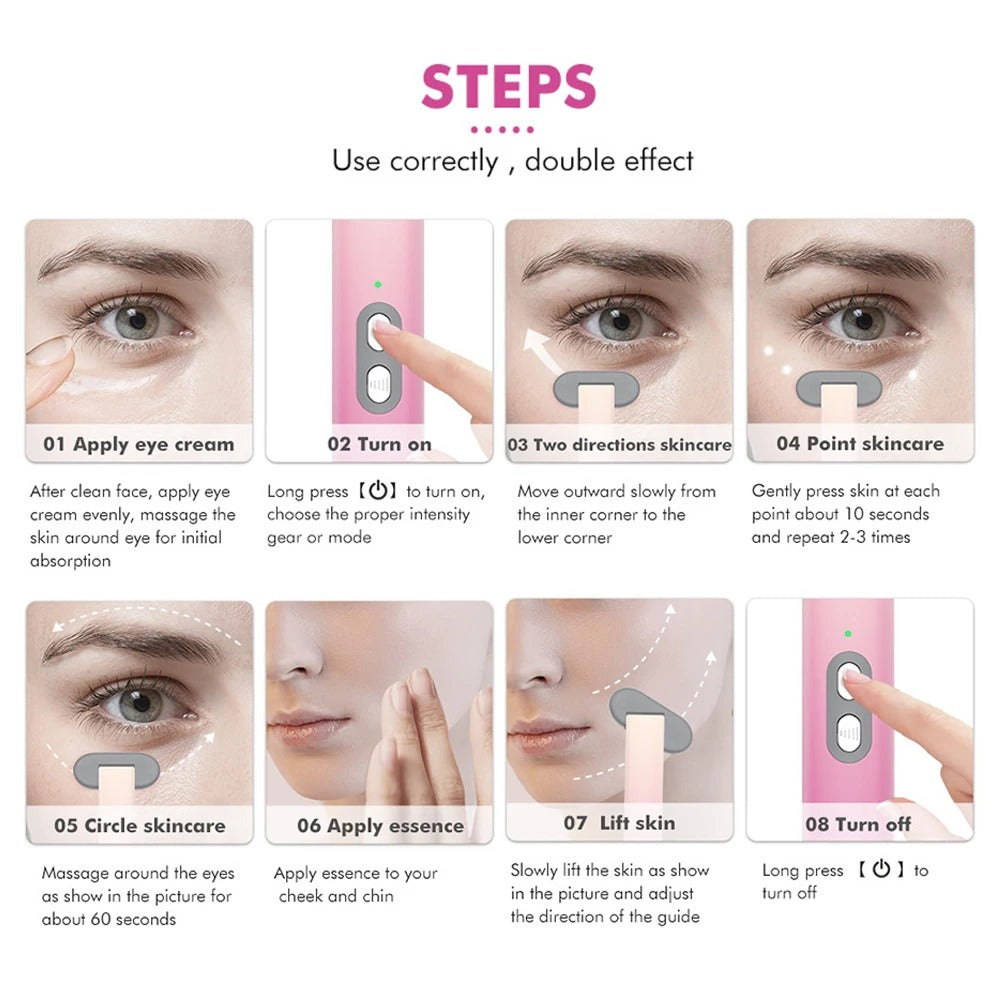 STEPS

Use correctly , double effect

01 Apply eye cream

After clean face, apply eye cream evenly, massage the skin around eye for initial absorption

02 Turn on

Long press【⏻】to turn on, choose the proper intensity gear or mode

03 Two directions skincare

Move outward slowly from the inner corner to the lower corner

04 Point skincare

Gently press skin at each point about 10 seconds and repeat 2-3 times

05 Circle skincare

Massage around the eyes as show in the picture for about 60 seconds

06 Apply essence

Apply essence to your cheek and chin

07 Lift skin

Slowly lift the skin as show in the picture and adjust the direction of the guide

08 Turn off

Long press 【⏻】to turn off